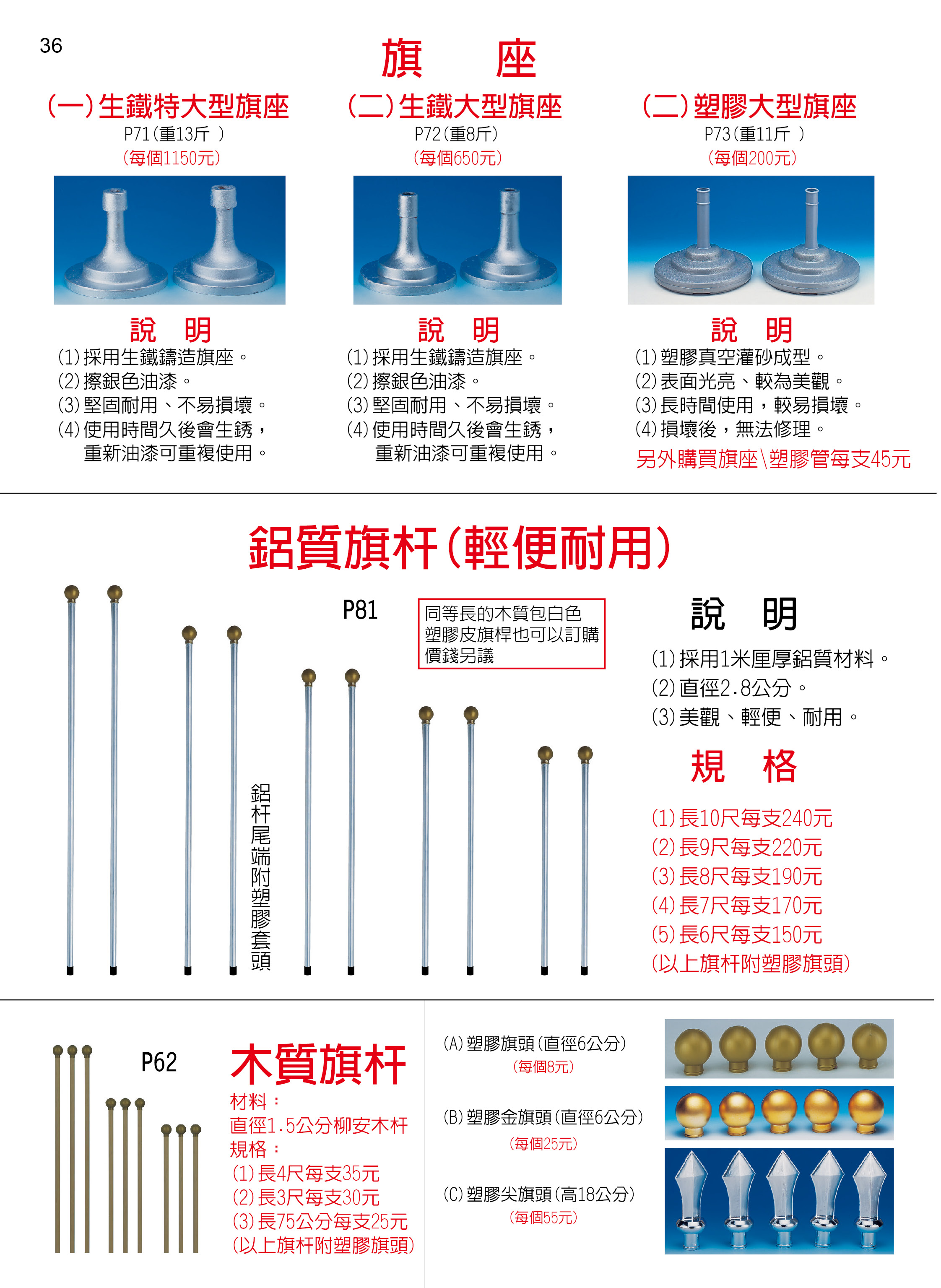 36

旗　座

(一)生鐵特大型旗座
P71(重13斤 )
(每個1150元)

說　明
(1)採用生鐵鑄造旗座。
(2)擦銀色油漆。
(3)堅固耐用、不易損壞。
(4)使用時間久後會生銹，重新油漆可重複使用。

(二)生鐵大型旗座
P72(重8斤)
(每個650元)

說　明
(1)採用生鐵鑄造旗座。
(2)擦銀色油漆。
(3)堅固耐用、不易損壞。
(4)使用時間久後會生銹，重新油漆可重複使用。

(二)塑膠大型旗座
P73(重11斤 )
(每個200元)

說　明
(1)塑膠真空灌砂成型。
(2)表面光亮、較為美觀。
(3)長時間使用，較易損壞。
(4)損壞後，無法修理。
另外購買旗座\塑膠管每支45元

鋁質旗杆(輕便耐用)

P81

同等長的木質包白色塑膠皮旗桿也可以訂購價錢另議

鋁杆尾端附塑膠套頭

說　明
(1)採用1米厘厚鋁質材料。
(2)直徑2.8公分。
(3)美觀、輕便、耐用。

規　格
(1)長10尺每支240元
(2)長9尺每支220元
(3)長8尺每支190元
(4)長7尺每支170元
(5)長6尺每支150元
(以上旗杆附塑膠旗頭)

P62

木質旗杆
材料：
直徑1.5公分柳安木杆
規格：
(1)長4尺每支35元
(2)長3尺每支30元
(3)長75公分每支25元
(以上旗杆附塑膠旗頭)

(A)塑膠旗頭(直徑6公分)
(每個8元)

(B)塑膠金旗頭(直徑6公分)
(每個25元)

(C)塑膠尖旗頭(高18公分)
(每個55元)